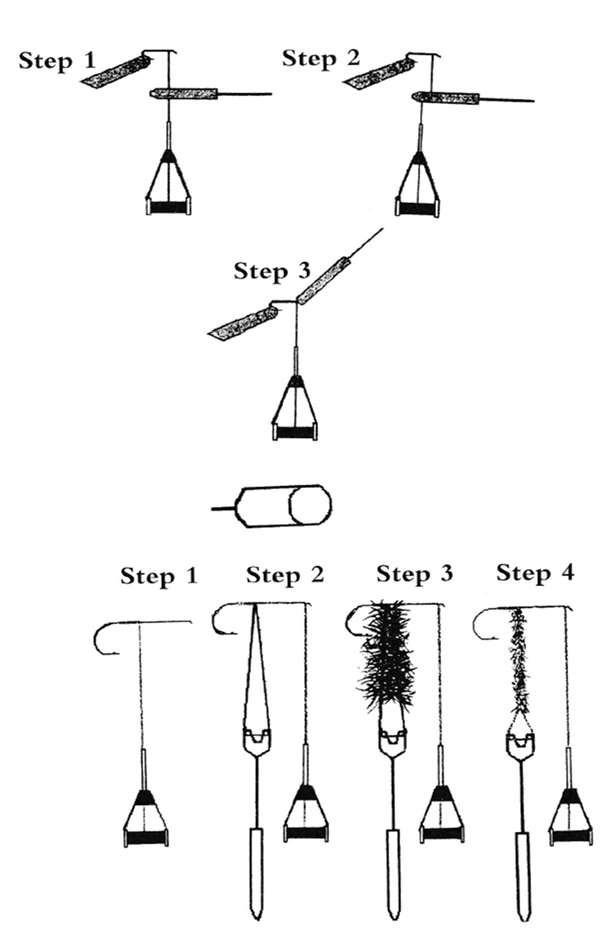 Step 1

Step 2

Step 3

Step 1

Step 2

Step 3

Step 4